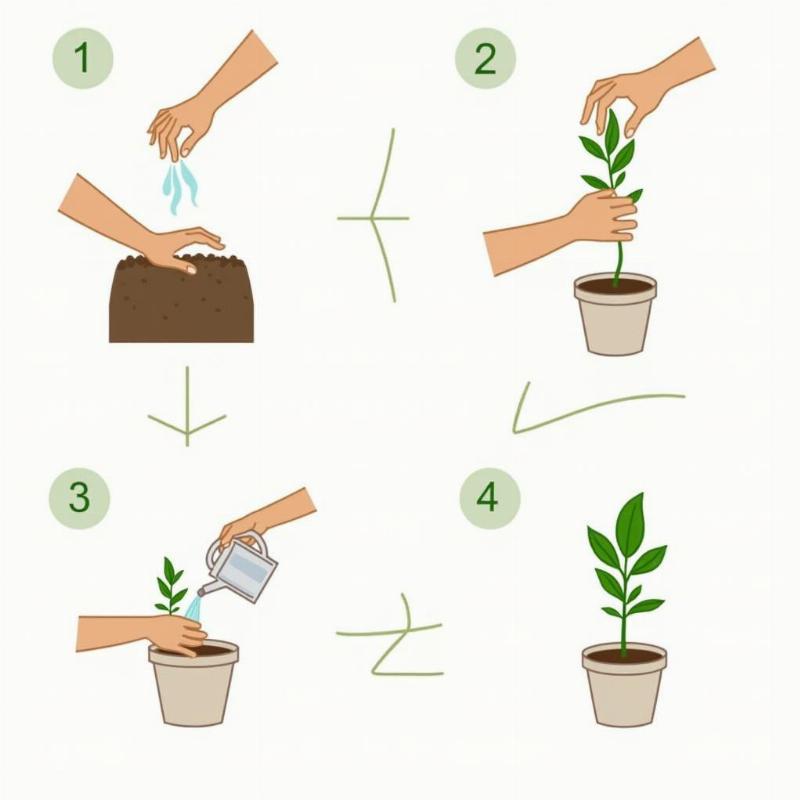 1

2

3

4